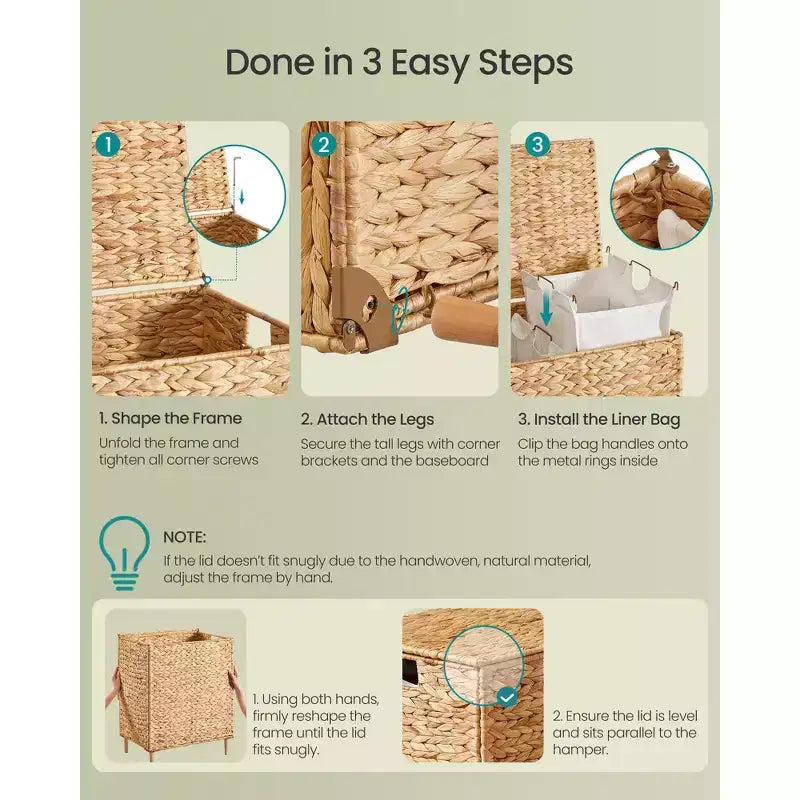 Done in 3 Easy Steps

1

2

3

1. Shape the Frame
Unfold the frame and tighten all corner screws

2. Attach the Legs
Secure the tall legs with corner brackets and the baseboard

3. Install the Liner Bag
Clip the bag handles onto the metal rings inside

NOTE:
If the lid doesn't fit snugly due to the handwoven, natural material, adjust the frame by hand.

1. Using both hands, firmly reshape the frame until the lid fits snugly.

2. Ensure the lid is level and sits parallel to the hamper.